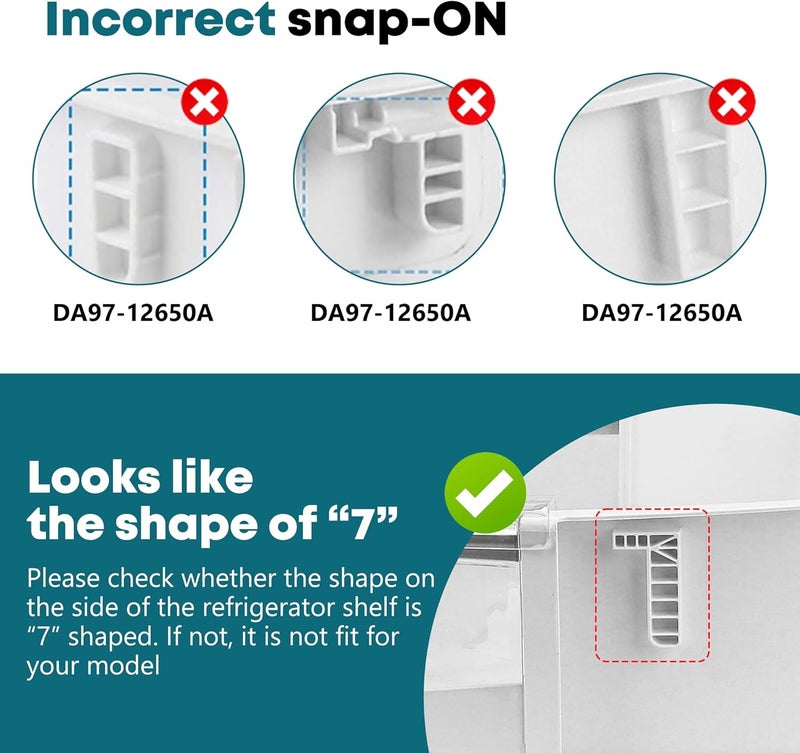 Incorrect snap-ON

DA97-12650A

DA97-12650A

DA97-12650A

Looks like the shape of “7”

Please check whether the shape on the side of the refrigerator shelf is “7” shaped. If not, it is not fit for your model